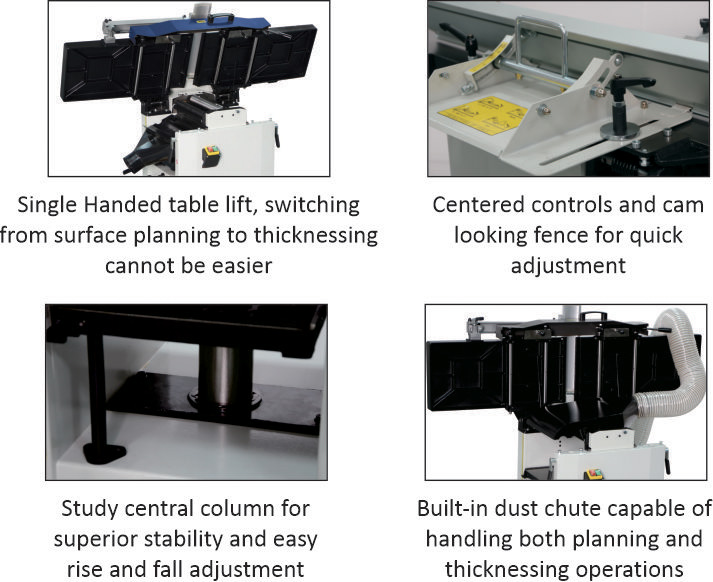 Single Handed table lift, switching from surface planning to thicknessing cannot be easier

Centered controls and cam looking fence for quick adjustment

Study central column for superior stability and easy rise and fall adjustment

Built-in dust chute capable of handling both planning and thicknessing operations