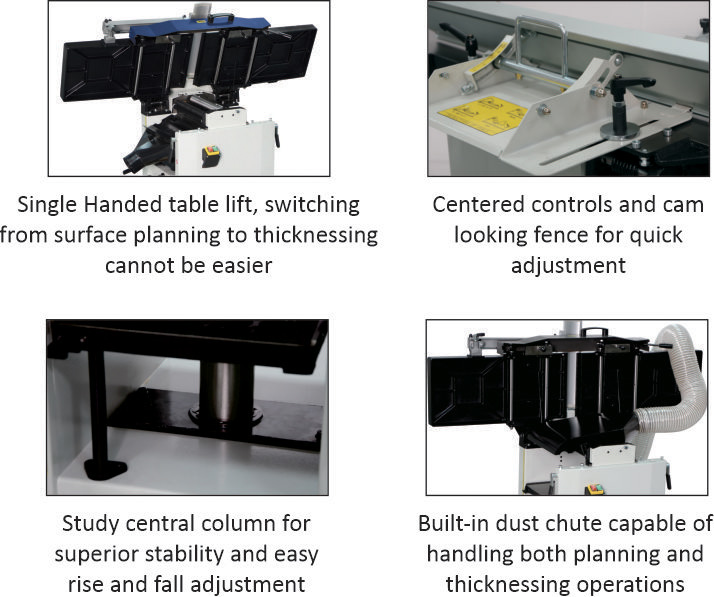 Single Handed table lift, switching from surface planning to thicknessing cannot be easier

Centered controls and cam looking fence for quick adjustment

Study central column for superior stability and easy rise and fall adjustment

Built-in dust chute capable of handling both planning and thicknessing operations